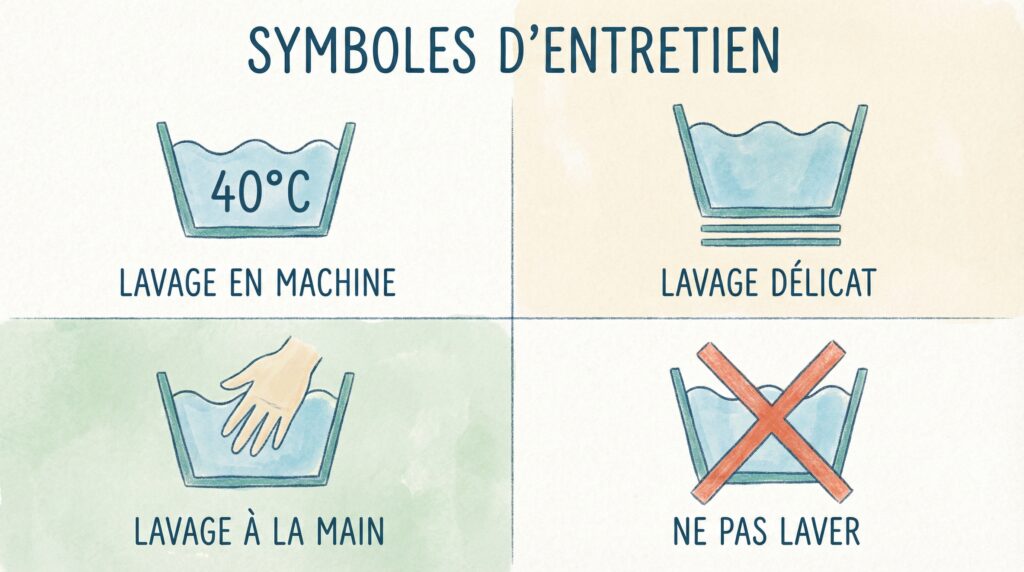 SYMBOLES D'ENTRETIEN

40°C

LAVAGE EN MACHINE

LAVAGE DÉLICAT

LAVAGE À LA MAIN

NE PAS LAVER